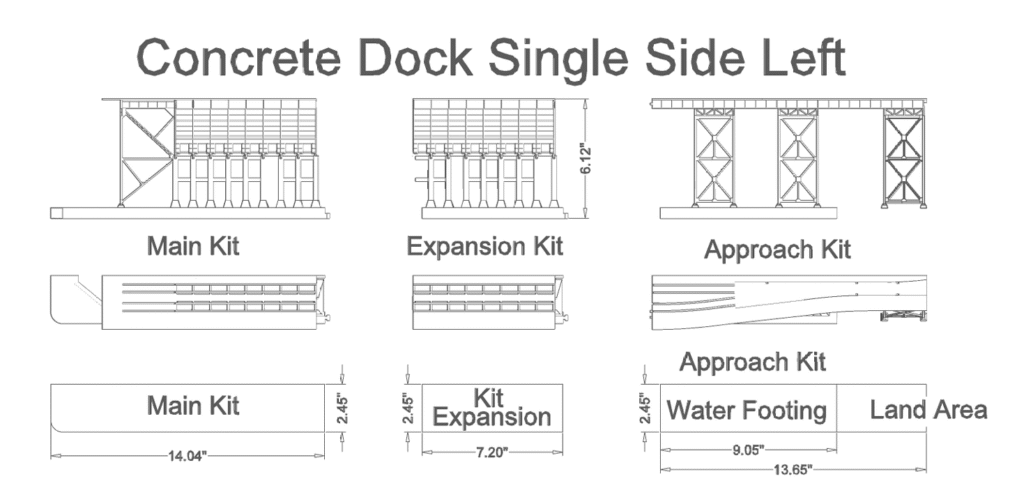 Concrete Dock Single Side Left

6.12"

Main Kit

Expansion Kit

Approach Kit

Approach Kit

Main Kit

2.45"

14.04"

2.45"

Kit Expansion

7.20"

2.45"

Water Footing

Land Area

9.05"

13.65"